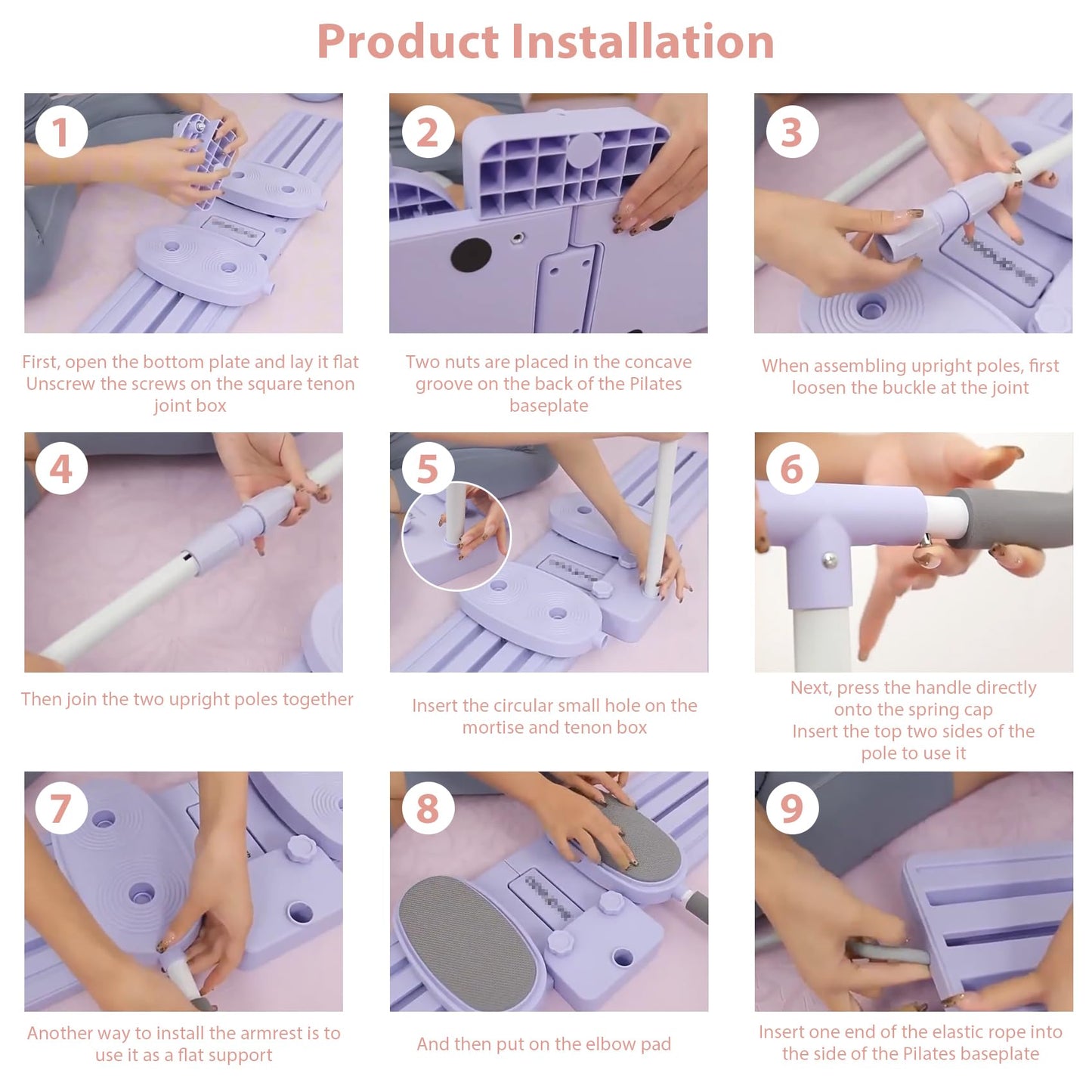 Product Installation

1

First, open the bottom plate and lay it flat Unscrew the screws on the square tenon joint box

2

Two nuts are placed in the concave groove on the back of the Pilates baseplate

3

When assembling upright poles, first loosen the buckle at the joint

4

Then join the two upright poles together

5

Insert the circular small hole on the mortise and tenon box

6

Next, press the handle directly onto the spring cap
Insert the top two sides of the pole to use it

7

Another way to install the armrest is to use it as a flat support

8

And then put on the elbow pad

9

Insert one end of the elastic rope into the side of the Pilates baseplate